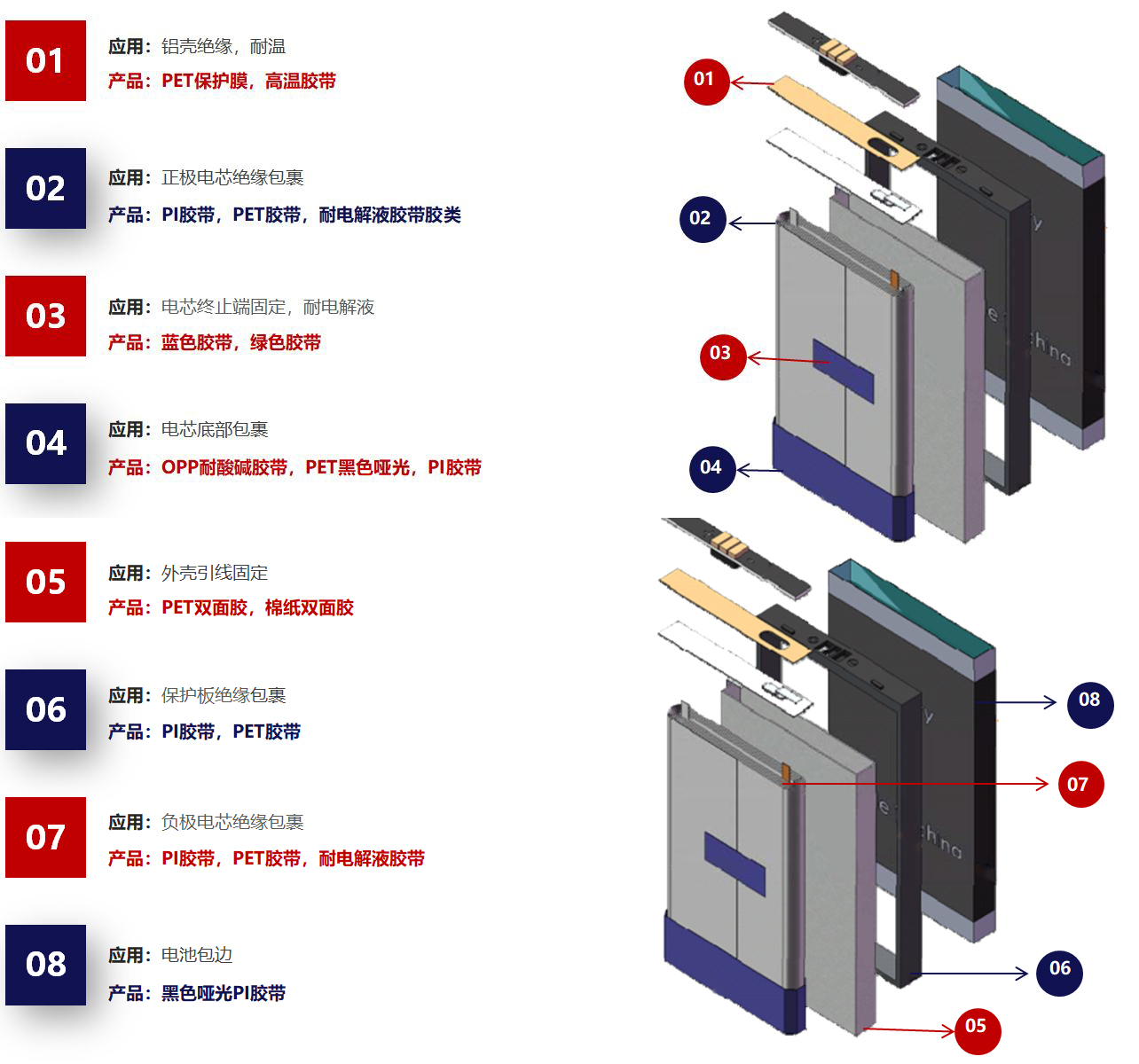 01

应用：铝壳绝缘，耐温

产品：PET保护膜，高温胶带

02

应用：正极电芯绝缘包裹

产品：PI胶带，PET胶带，耐电解液胶带胶类

03

应用：电芯终止端固定，耐电解液

产品：蓝色胶带，绿色胶带

04

应用：电芯底部包裹

产品：OPP耐酸碱胶带，PET黑色哑光，PI胶带

05

应用：外壳引线固定

产品：PET双面胶，棉纸双面胶

06

应用：保护板绝缘包裹

产品：PI胶带，PET胶带

07

应用：负极电芯绝缘包裹

产品：PI胶带，PET胶带，耐电解液胶带

08

应用：电池包边

产品：黑色哑光PI胶带

01

02

03

04

08

07

06

05