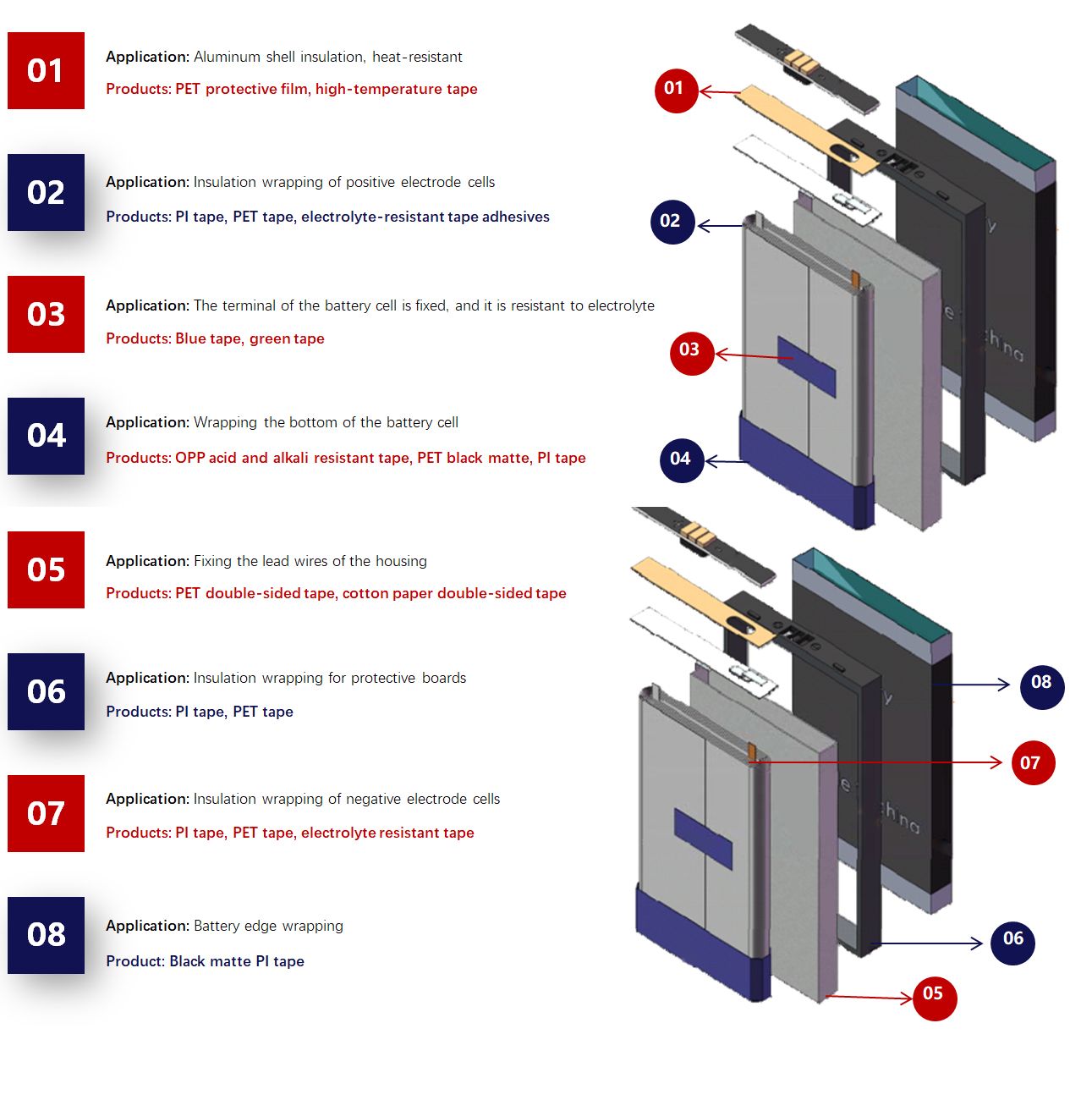 01

Application: Aluminum shell insulation, heat-resistant

Products: PET protective film, high-temperature tape

02

Application: Insulation wrapping of positive electrode cells

Products: PI tape, PET tape, electrolyte-resistant tape adhesives

03

Application: The terminal of the battery cell is fixed, and it is resistant to electrolyte

Products: Blue tape, green tape

04

Application: Wrapping the bottom of the battery cell

Products: OPP acid and alkali resistant tape, PET black matte, PI tape

05

Application: Fixing the lead wires of the housing

Products: PET double-sided tape, cotton paper double-sided tape

06

Application: Insulation wrapping for protective boards

Products: PI tape, PET tape

07

Application: Insulation wrapping of negative electrode cells

Products: PI tape, PET tape, electrolyte resistant tape

08

Application: Battery edge wrapping

Product: Black matte PI tape

01
02
03
04
08
07
06
05